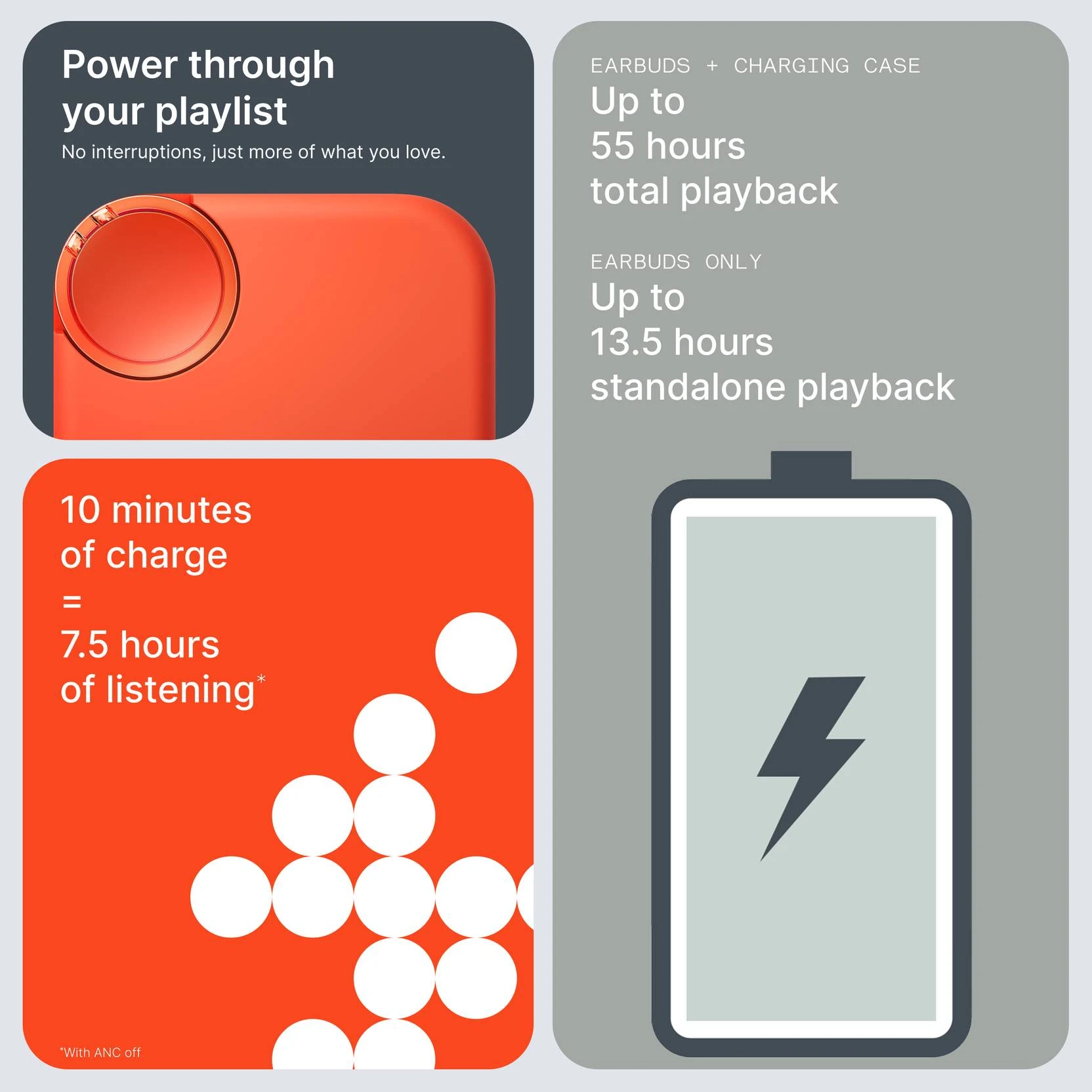 Power through your playlist
No interruptions, just more of what you love.

10 minutes
of charge
=
7.5 hours
of listening*

*With ANC off

EARBUDS + CHARGING CASE
Up to
55 hours
total playback

EARBUDS ONLY
Up to
13.5 hours
standalone playback