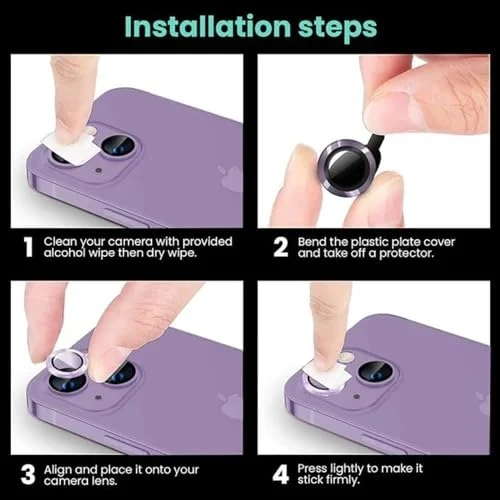 Installation steps

1 Clean your camera with provided alcohol wipe then dry wipe.

2 Bend the plastic plate cover and take off a protector.

3 Align and place it onto your camera lens.

4 Press lightly to make it stick firmly.